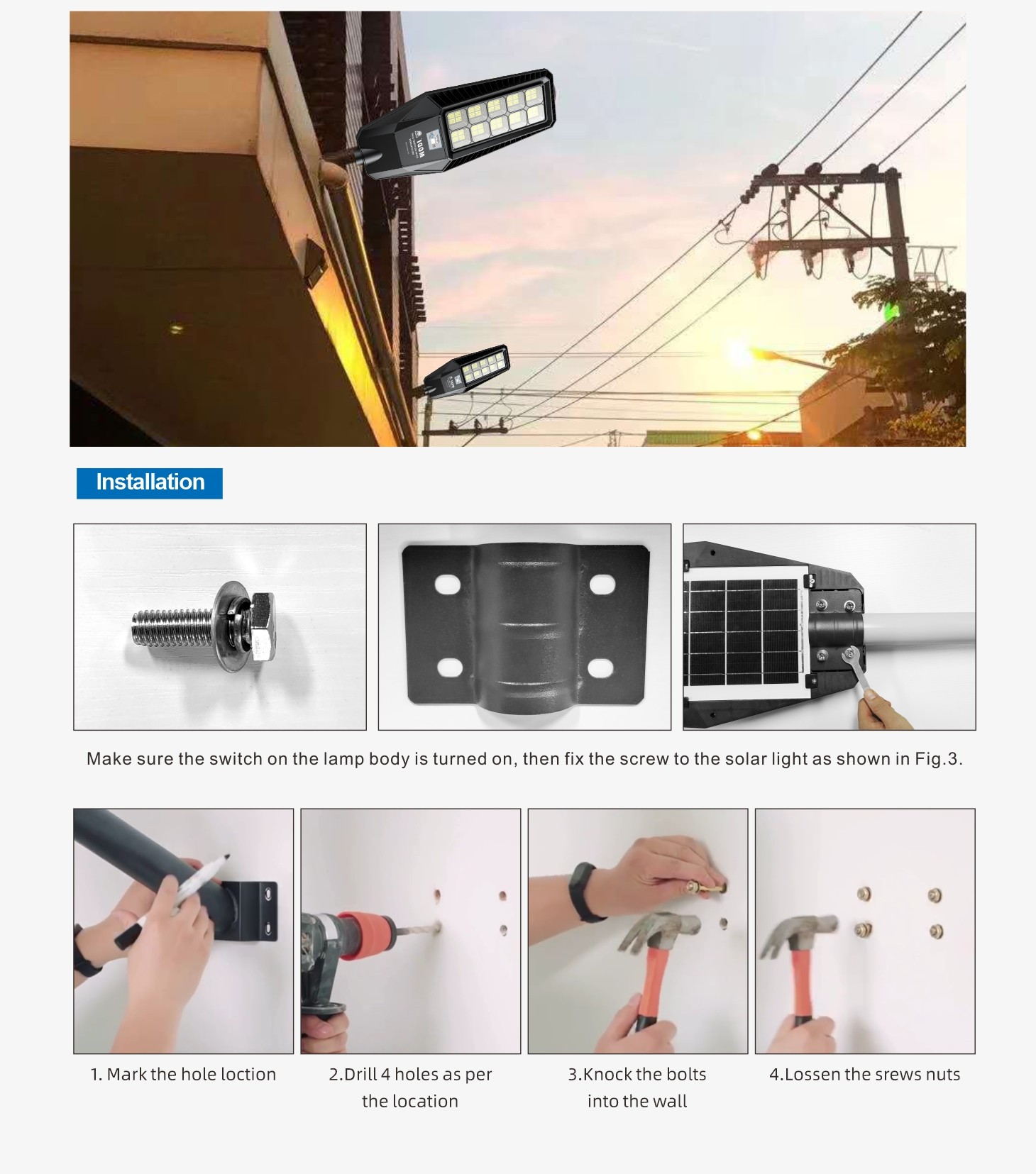 100W

Installation

Make sure the switch on the lamp body is turned on, then fix the screw to the solar light as shown in Fig.3.

1. Mark the hole loction

2.Drill 4 holes as per the location

3.Knock the bolts into the wall

4.Lossen the srews nuts