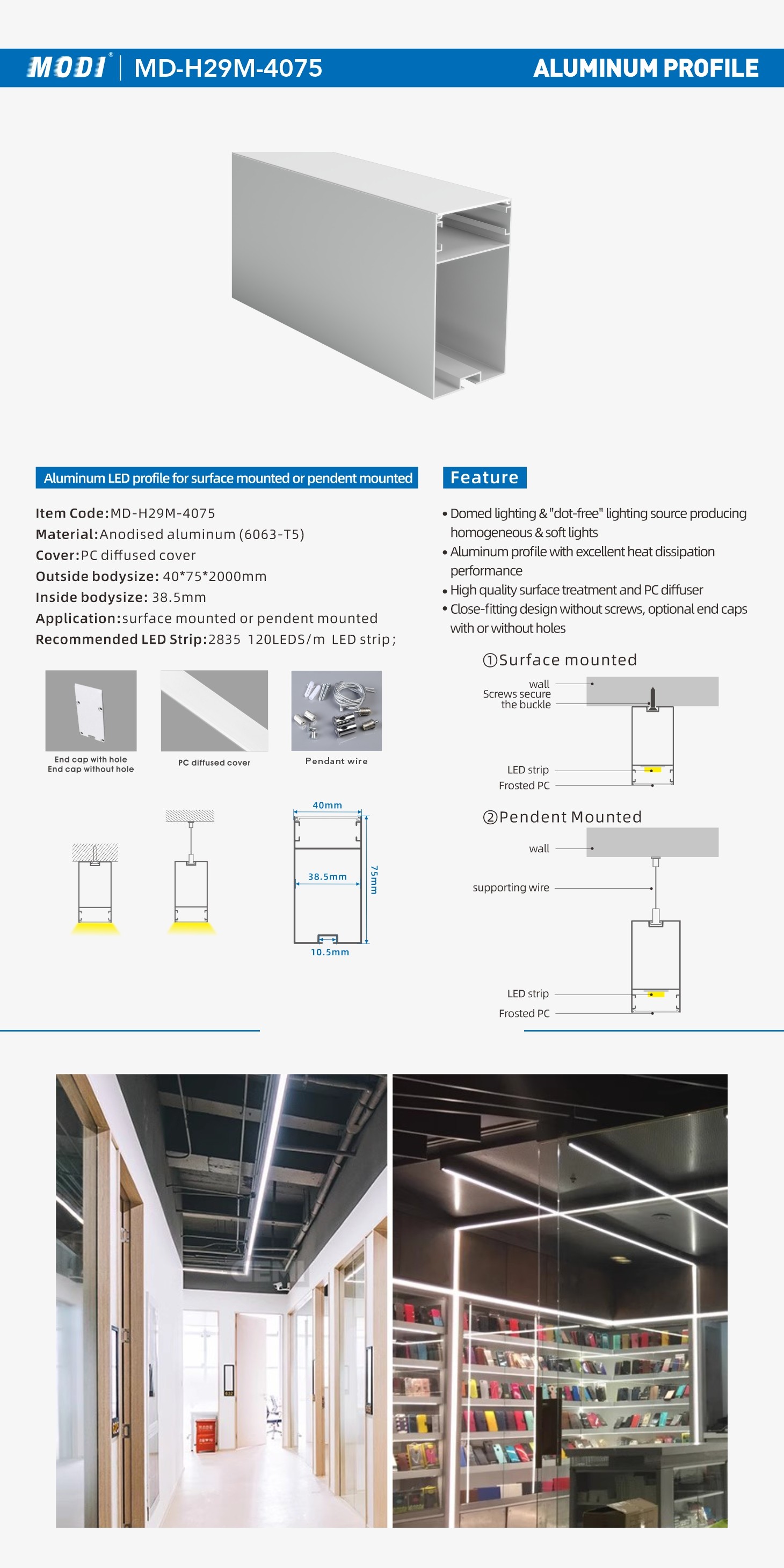 MODI® | MD-H29M-4075

ALUMINUM PROFILE

Aluminum LED profile for surface mounted or pendent mounted

Item Code:MD-H29M-4075
Material:Anodised aluminum (6063-T5)
Cover:PC diffused cover
Outside bodysize: 40*75*2000mm
Inside bodysize: 38.5mm
Application:surface mounted or pendent mounted
Recommended LED Strip:2835 120LEDS/m LED strip;

End cap with hole
End cap without hole

PC diffused cover

Pendant wire

40mm
38.5mm
75mm
10.5mm

Feature

• Domed lighting & "dot-free" lighting source producing homogeneous & soft lights
• Aluminum profile with excellent heat dissipation performance
• High quality surface treatment and PC diffuser
• Close-fitting design without screws, optional end caps with or without holes

①Surface mounted

wall
Screws secure the buckle
LED strip
Frosted PC

②Pendent Mounted

wall
supporting wire
LED strip
Frosted PC