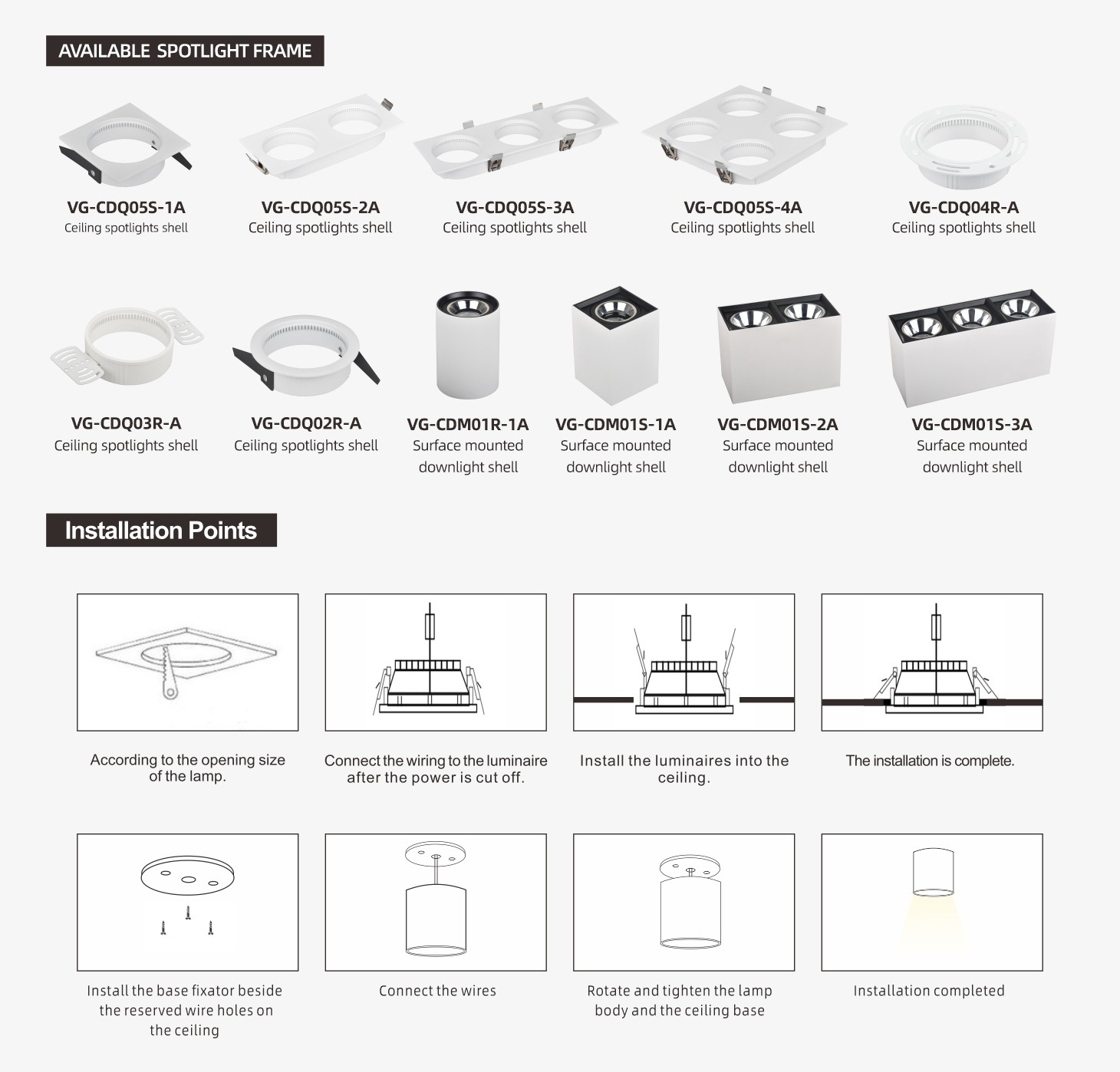 AVAILABLE SPOTLIGHT FRAME

VG-CDQ05S-1A
Ceiling spotlights shell

VG-CDQ05S-2A
Ceiling spotlights shell

VG-CDQ05S-3A
Ceiling spotlights shell

VG-CDQ05S-4A
Ceiling spotlights shell

VG-CDQ04R-A
Ceiling spotlights shell

VG-CDQ03R-A
Ceiling spotlights shell

VG-CDQ02R-A
Ceiling spotlights shell

VG-CDM01R-1A
Surface mounted downlight shell

VG-CDM01S-1A
Surface mounted downlight shell

VG-CDM01S-2A
Surface mounted downlight shell

VG-CDM01S-3A
Surface mounted downlight shell

Installation Points

According to the opening size of the lamp.

Connect the wiring to the luminaire after the power is cut off.

Install the luminaires into the ceiling.

The installation is complete.

Install the base fixator beside the reserved wire holes on the ceiling

Connect the wires

Rotate and tighten the lamp body and the ceiling base

Installation completed