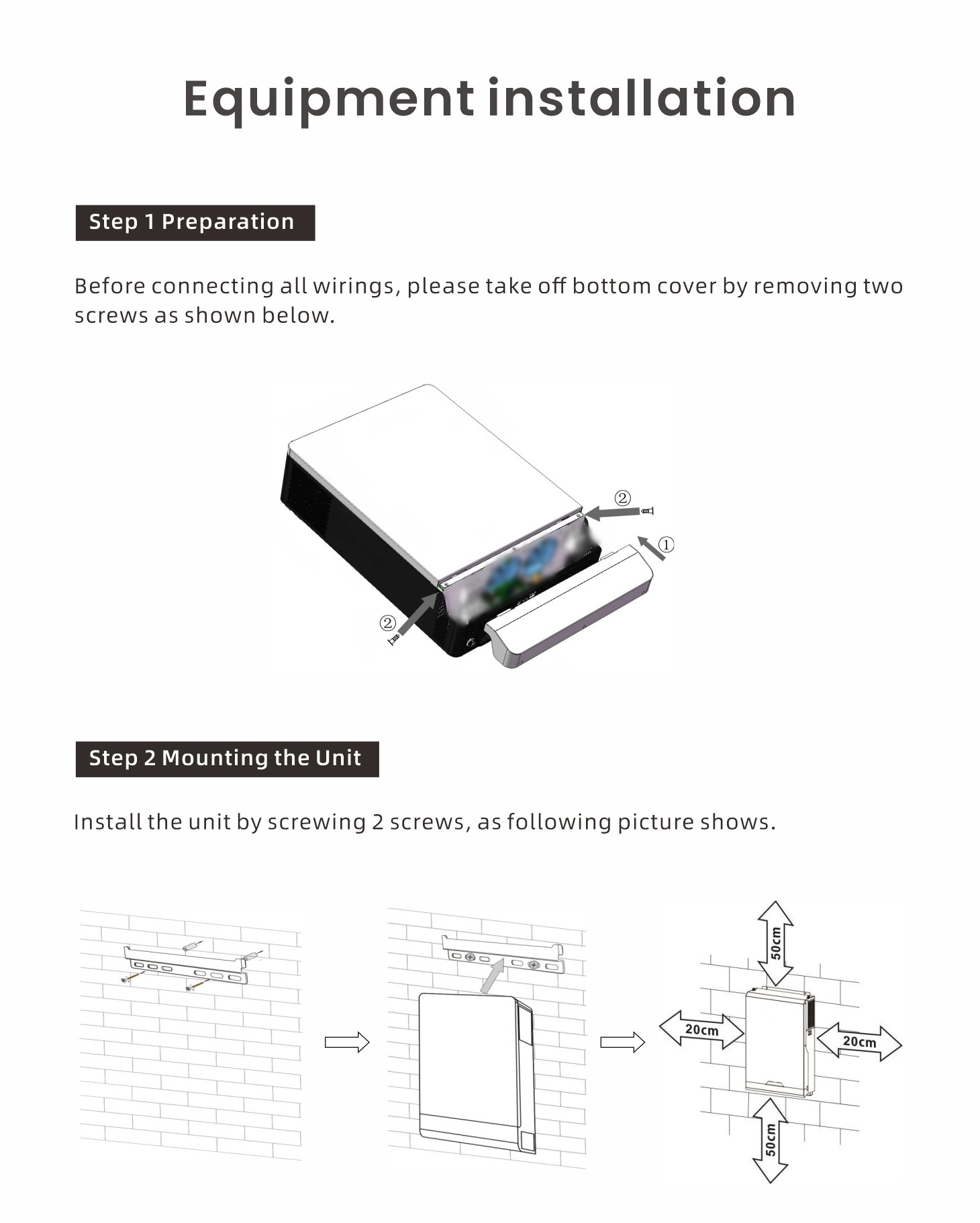 Equipment installation

Step 1 Preparation

Before connecting all wirings, please take off bottom cover by removing two screws as shown below.

②
①
②

Step 2 Mounting the Unit

Install the unit by screwing 2 screws, as following picture shows.

50cm
20cm
20cm
50cm