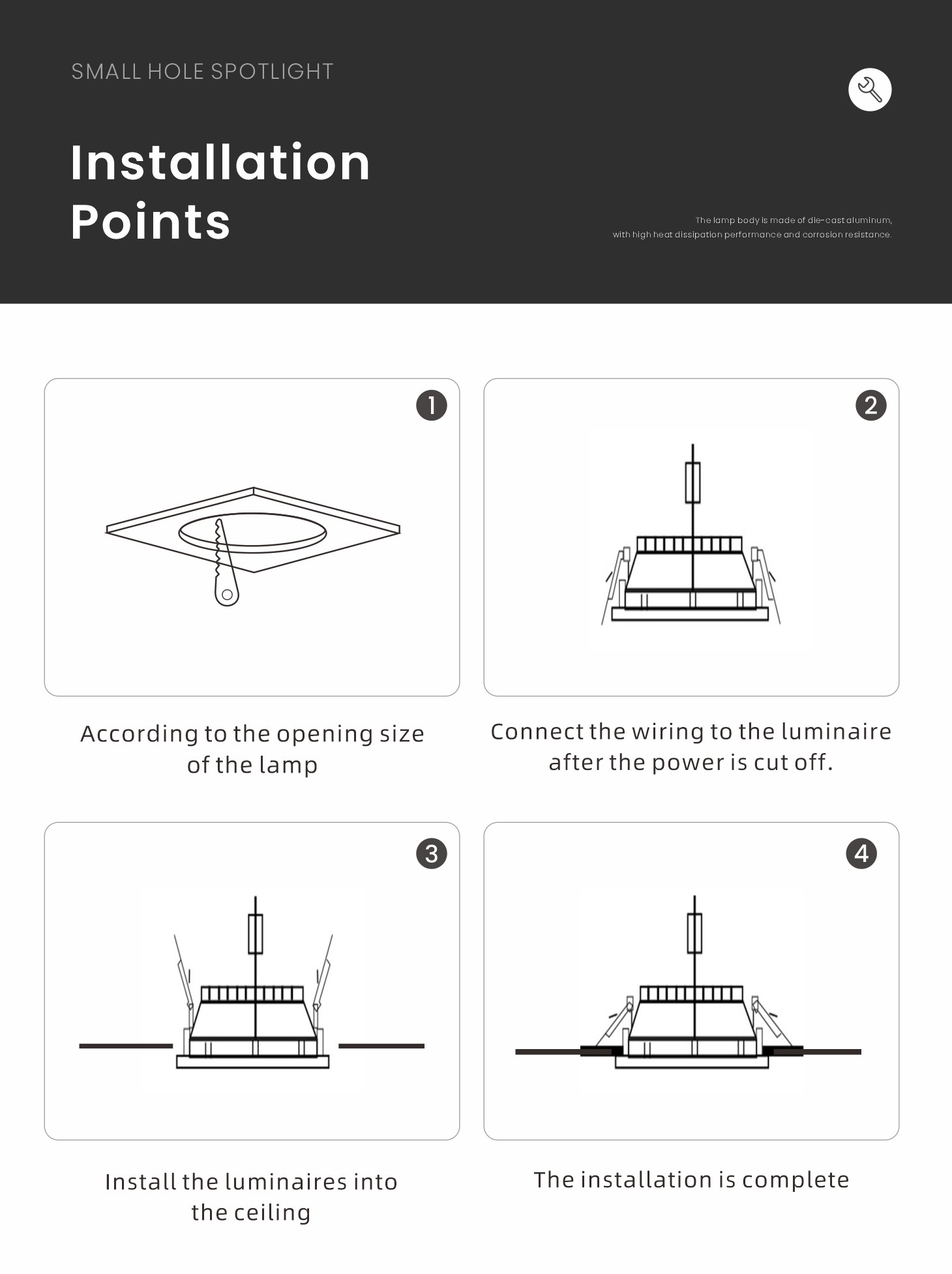 SMALL HOLE SPOTLIGHT

Installation Points

The lamp body is made of die-cast aluminum, with high heat dissipation performance and corrosion resistance.

1

According to the opening size of the lamp

2

Connect the wiring to the luminaire after the power is cut off.

3

Install the luminaires into the ceiling

4

The installation is complete