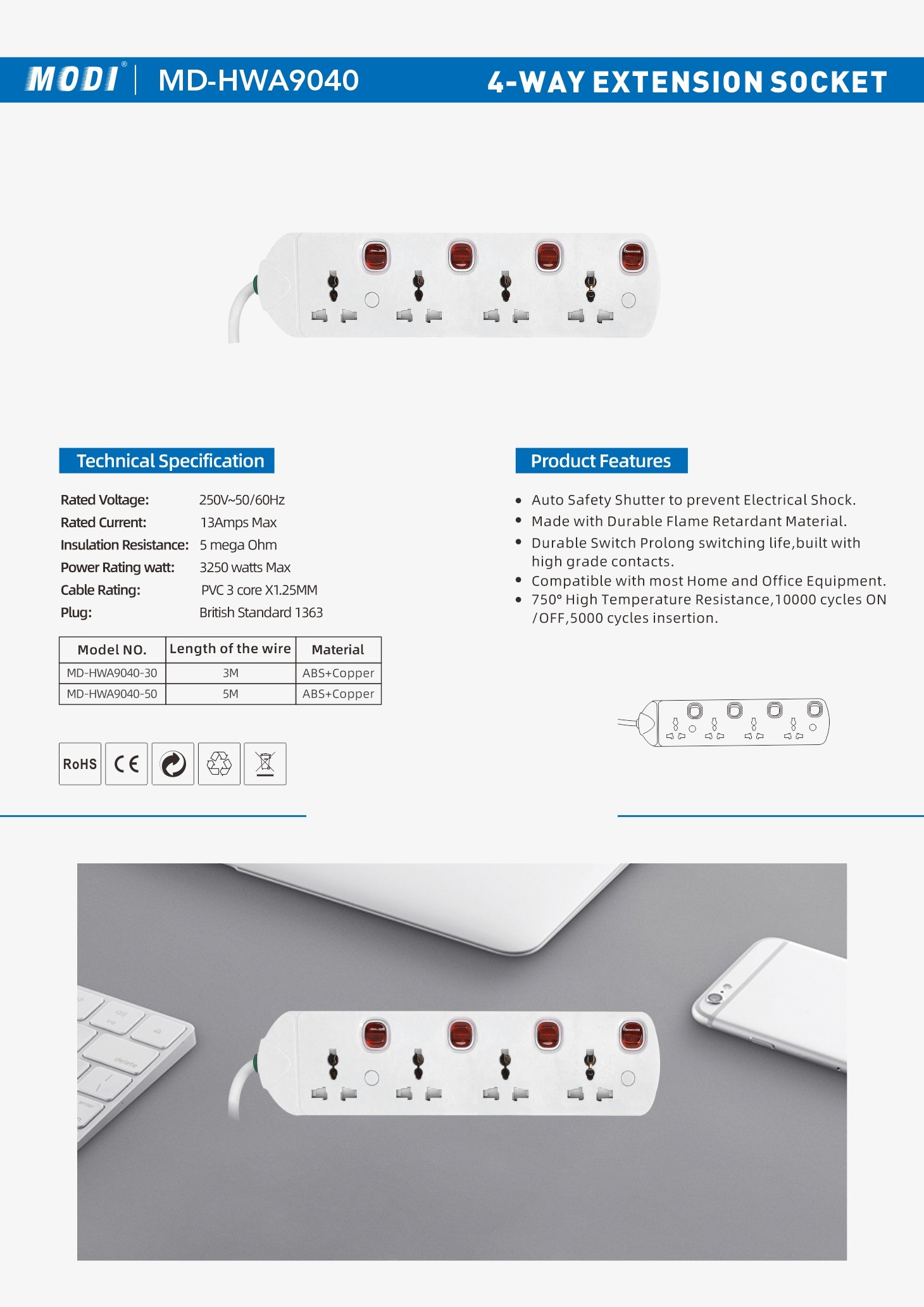 MODI® | MD-HWA9040 4-WAY EXTENSION SOCKET

Technical Specification

Rated Voltage: 250V~50/60Hz
Rated Current: 13Amps Max
Insulation Resistance: 5 mega Ohm
Power Rating watt: 3250 watts Max
Cable Rating: PVC 3 core X1.25MM
Plug: British Standard 1363

| Model NO. | Length of the wire | Material |
|---|---|---|
| MD-HWA9040-30 | 3M | ABS+Copper |
| MD-HWA9040-50 | 5M | ABS+Copper |

RoHS CE

Product Features

• Auto Safety Shutter to prevent Electrical Shock.
• Made with Durable Flame Retardant Material.
• Durable Switch Prolong switching life,built with high grade contacts.
• Compatible with most Home and Office Equipment.
• 750° High Temperature Resistance,10000 cycles ON /OFF,5000 cycles insertion.

delete
enter