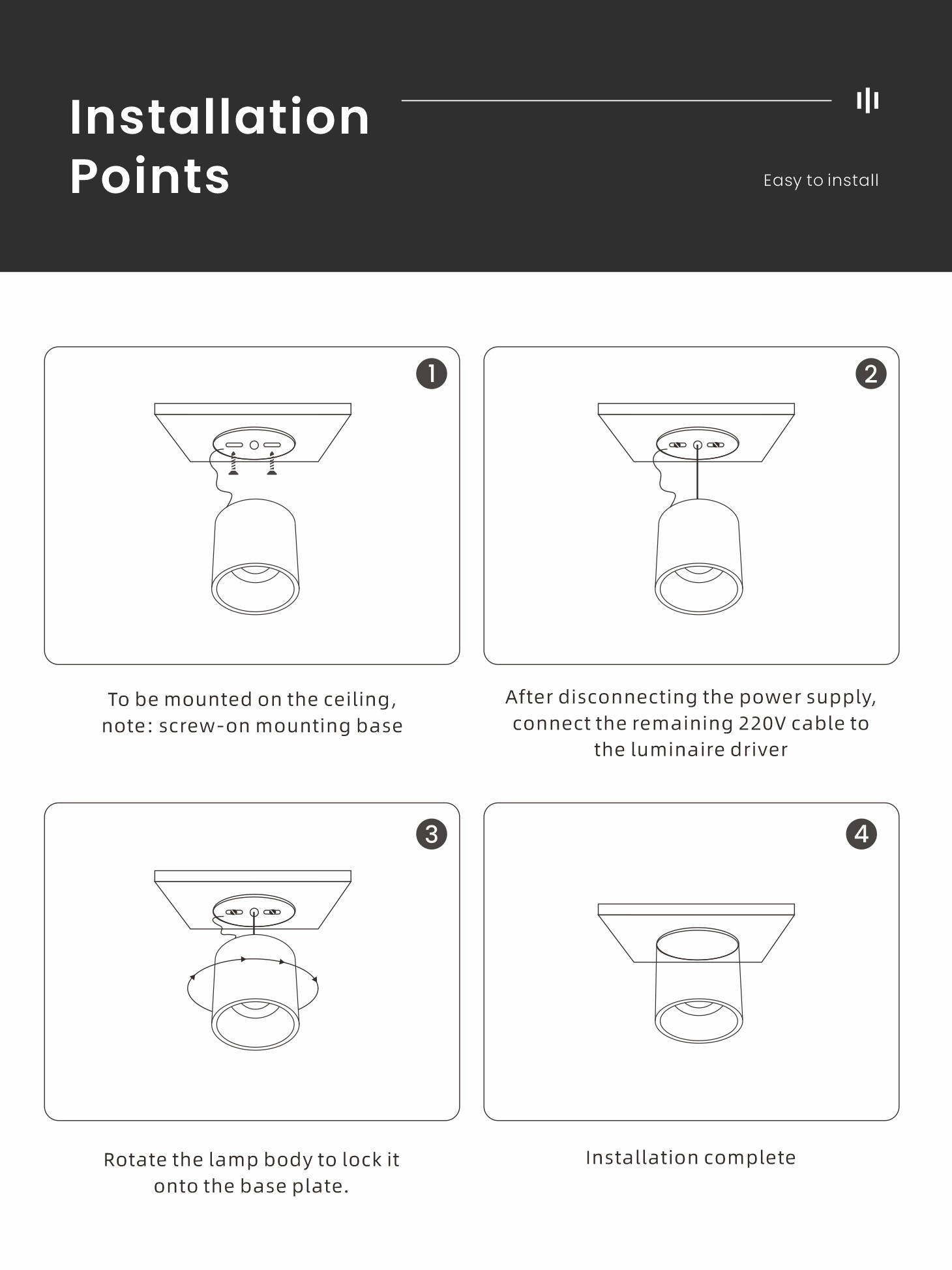 Installation Points

Easy to install

1

To be mounted on the ceiling, note: screw-on mounting base

2

After disconnecting the power supply, connect the remaining 220V cable to the luminaire driver

3

Rotate the lamp body to lock it onto the base plate.

4

Installation complete